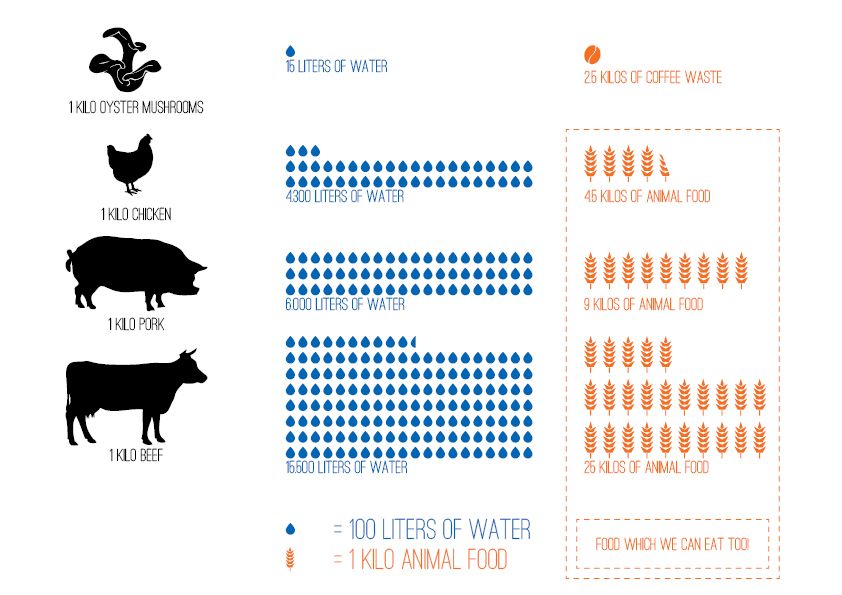 1 KILO OYSTER MUSHROOMS

16 LITERS OF WATER

2.5 KILOS OF COFFEE WASTE

1 KILO CHICKEN

4300 LITERS OF WATER

4.5 KILOS OF ANIMAL FOOD

1 KILO PORK

6.000 LITERS OF WATER

9 KILOS OF ANIMAL FOOD

1 KILO BEEF

16.600 LITERS OF WATER

25 KILOS OF ANIMAL FOOD

= 100 LITERS OF WATER

= 1 KILO ANIMAL FOOD

FOOD WHICH WE CAN EAT TOO!